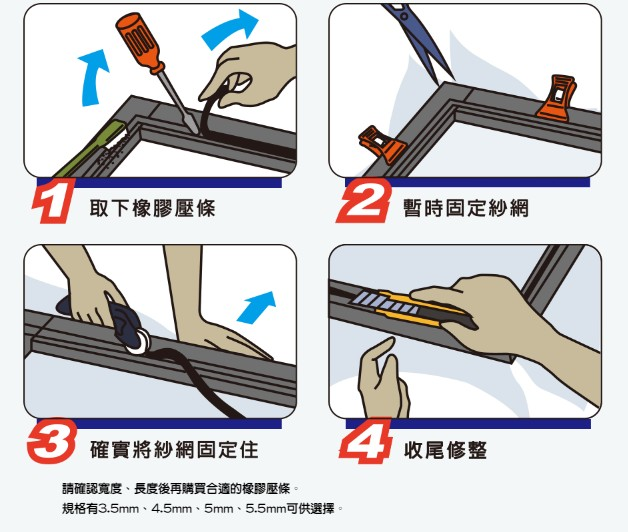 1 取下橡膠壓條

2 暫時固定紗網

3 確實將紗網固定住

4 收尾修整

請確認寬度、長度後再購買合適的橡膠壓條。
規格有3.5mm、4.5mm、5mm、5.5mm可供選擇。